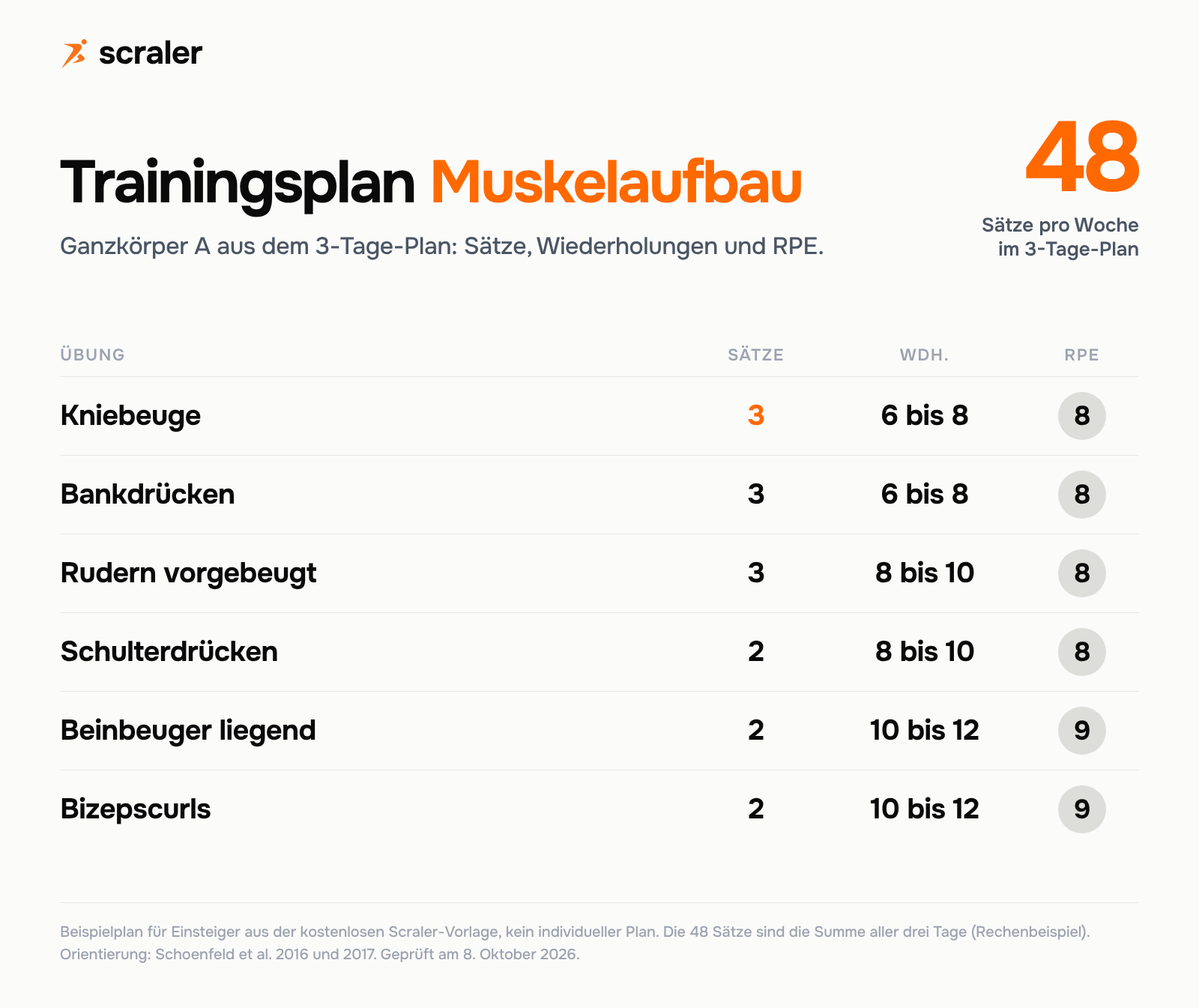 scraler

Trainingsplan Muskelaufbau

Ganzkörper A aus dem 3-Tage-Plan: Sätze, Wiederholungen und RPE.

48

Sätze pro Woche
im 3-Tage-Plan

| ÜBUNG | SÄTZE | WDH. | RPE |
|---|---|---|---|
| Kniebeuge | 3 | 6 bis 8 | 8 |
| Bankdrücken | 3 | 6 bis 8 | 8 |
| Rudern vorgebeugt | 3 | 8 bis 10 | 8 |
| Schulterdrücken | 2 | 8 bis 10 | 8 |
| Beinbeuger liegend | 2 | 10 bis 12 | 9 |
| Bizepscurls | 2 | 10 bis 12 | 9 |

Beispielplan für Einsteiger aus der kostenlosen Scraler-Vorlage, kein individueller Plan. Die 48 Sätze sind die Summe aller drei Tage (Rechenbeispiel). Orientierung: Schoenfeld et al. 2016 und 2017. Geprüft am 8. Oktober 2026.